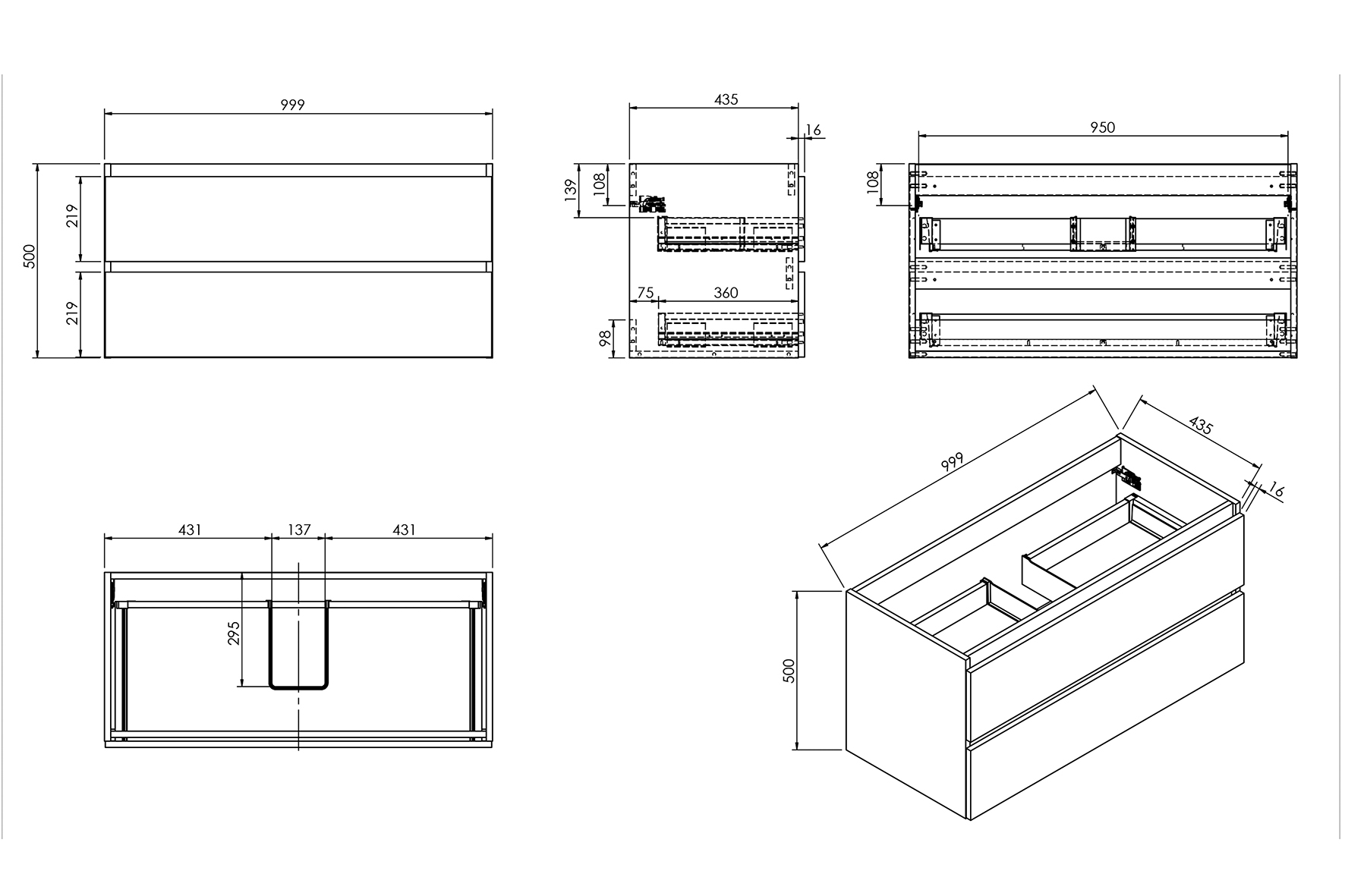 999
500
219
219

435
16
139
108
75
360
98

950
108

431
137
431
295

999
435
16
500