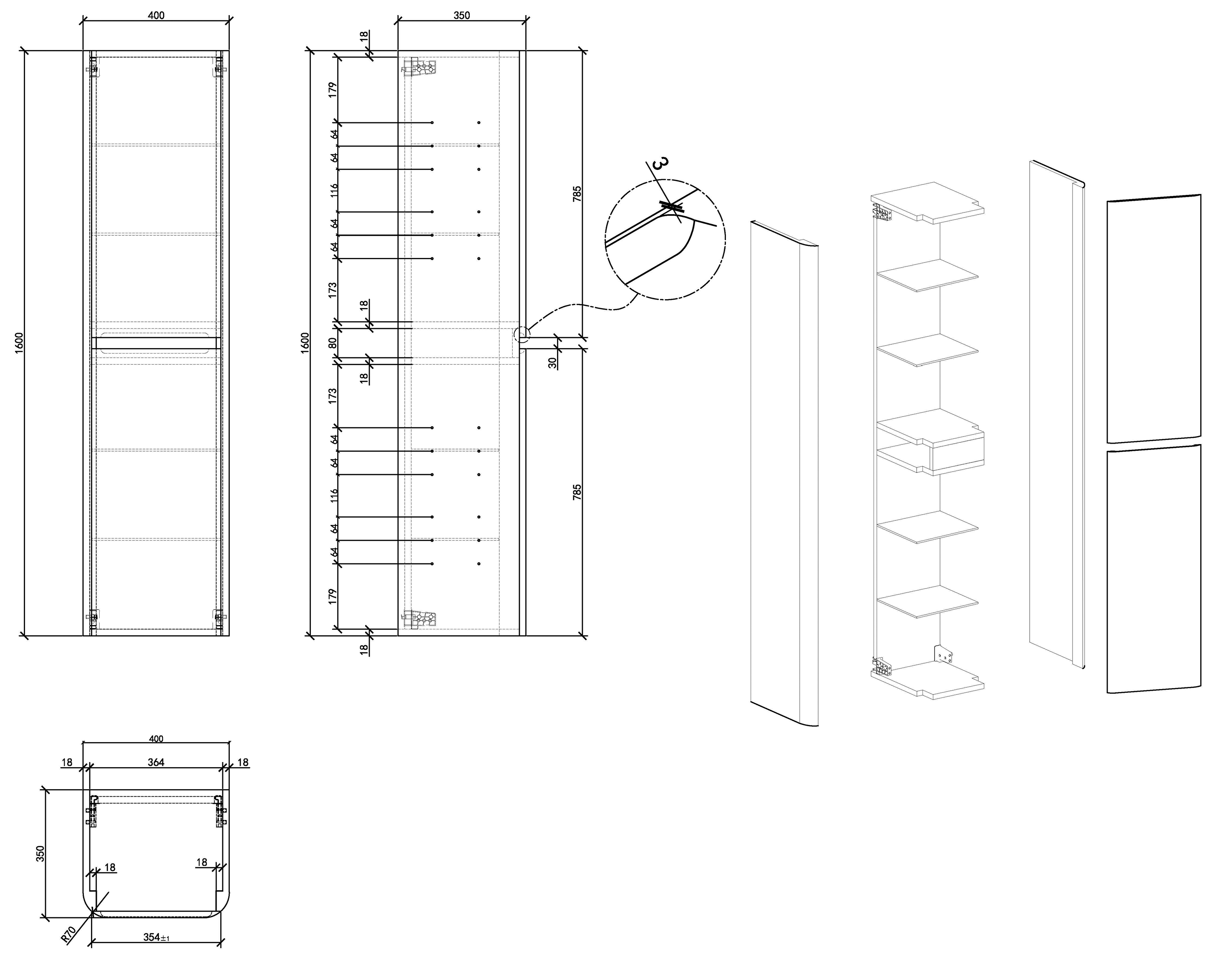 400

1600

350

18

179

64

64

116

64

64

173

18

80

18

173

64

64

116

64

64

179

18

1600

785

30

785

3

400

18

364

18

350

18

18

R70

354±1