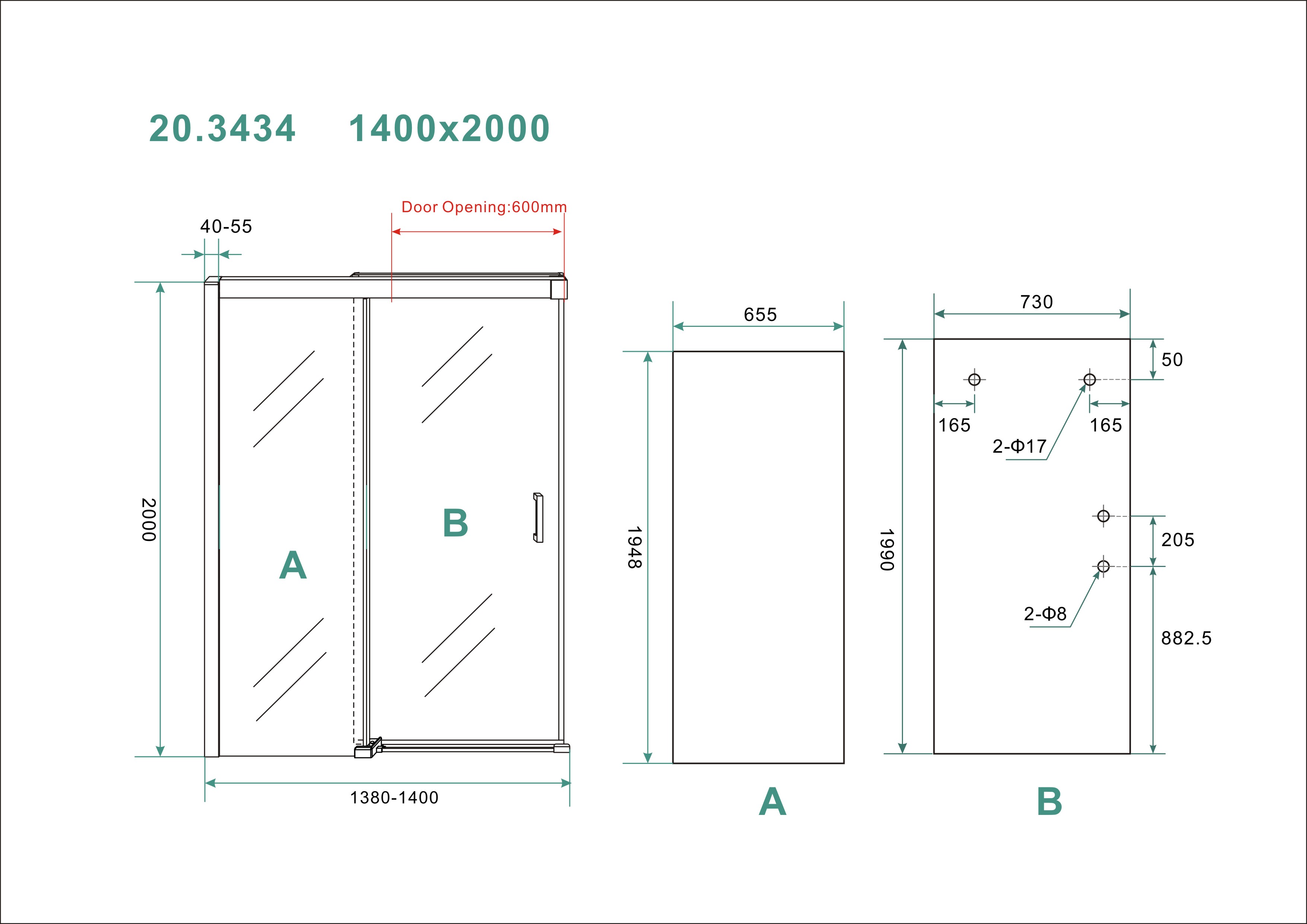 20.3434 1400x2000

Door Opening:600mm

40-55

2000

A

B

1380-1400

655

1948

A

730

50

165

165

2-Φ17

1990

205

2-Φ8

882.5

B