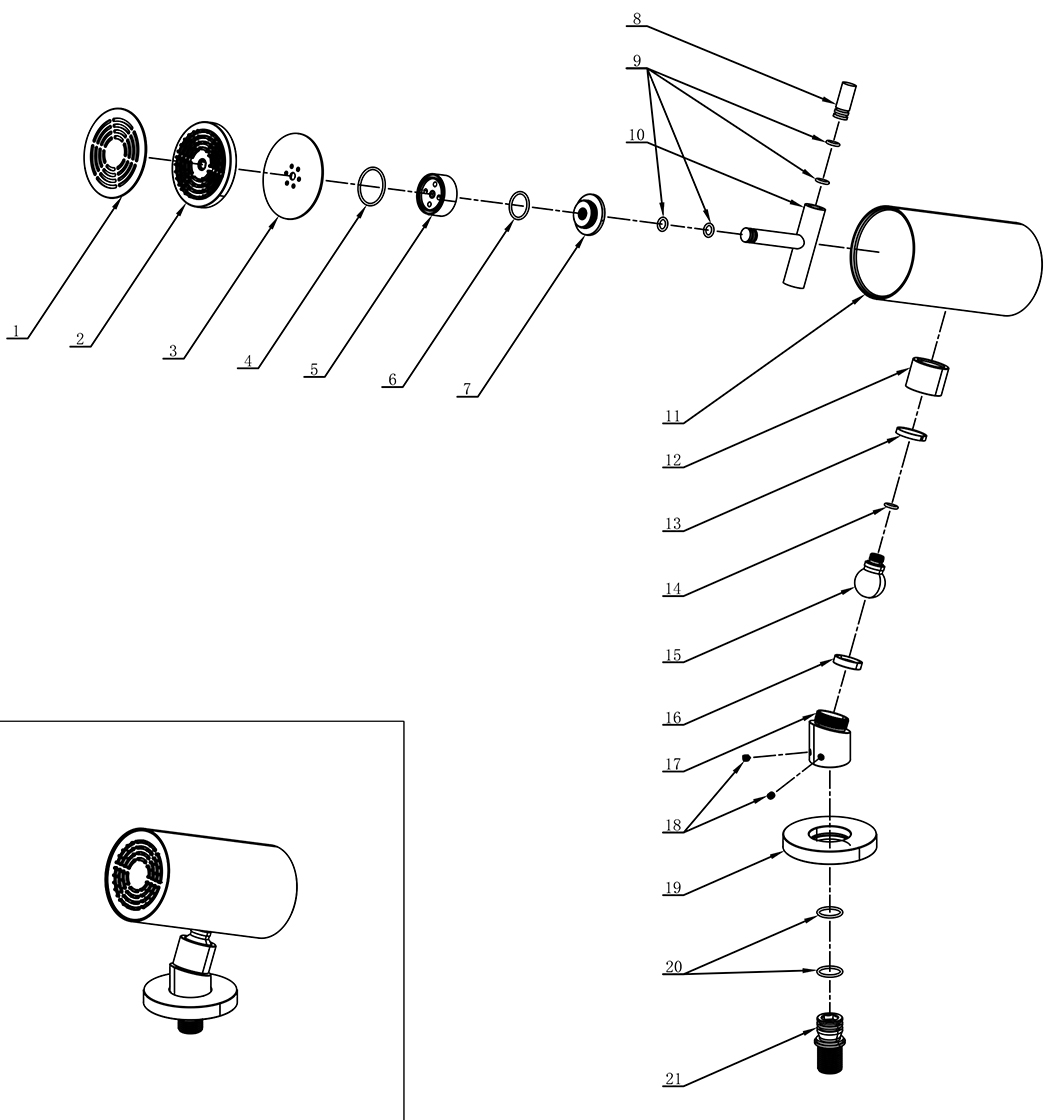 8
9
10
1
2
3
4
5
6
7
11
12
13
14
15
16
17
18
19
20
21